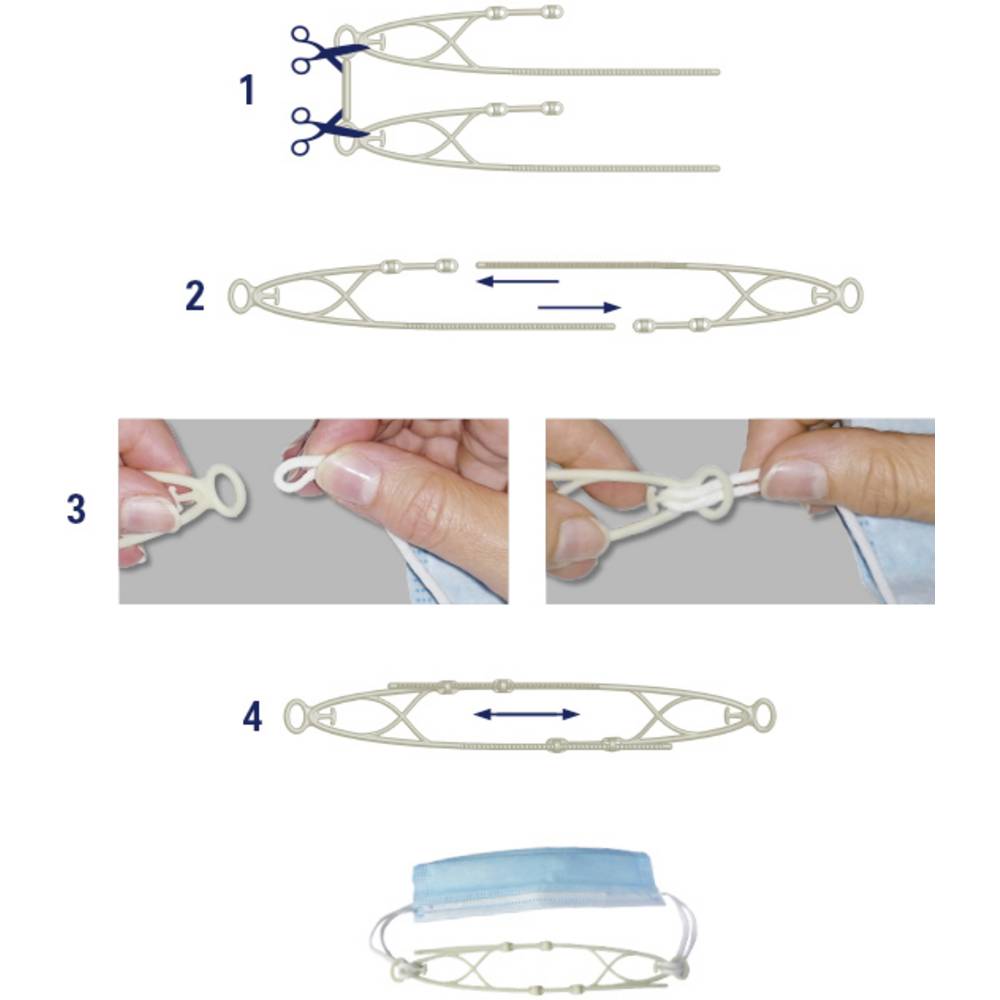 1

2

3

4