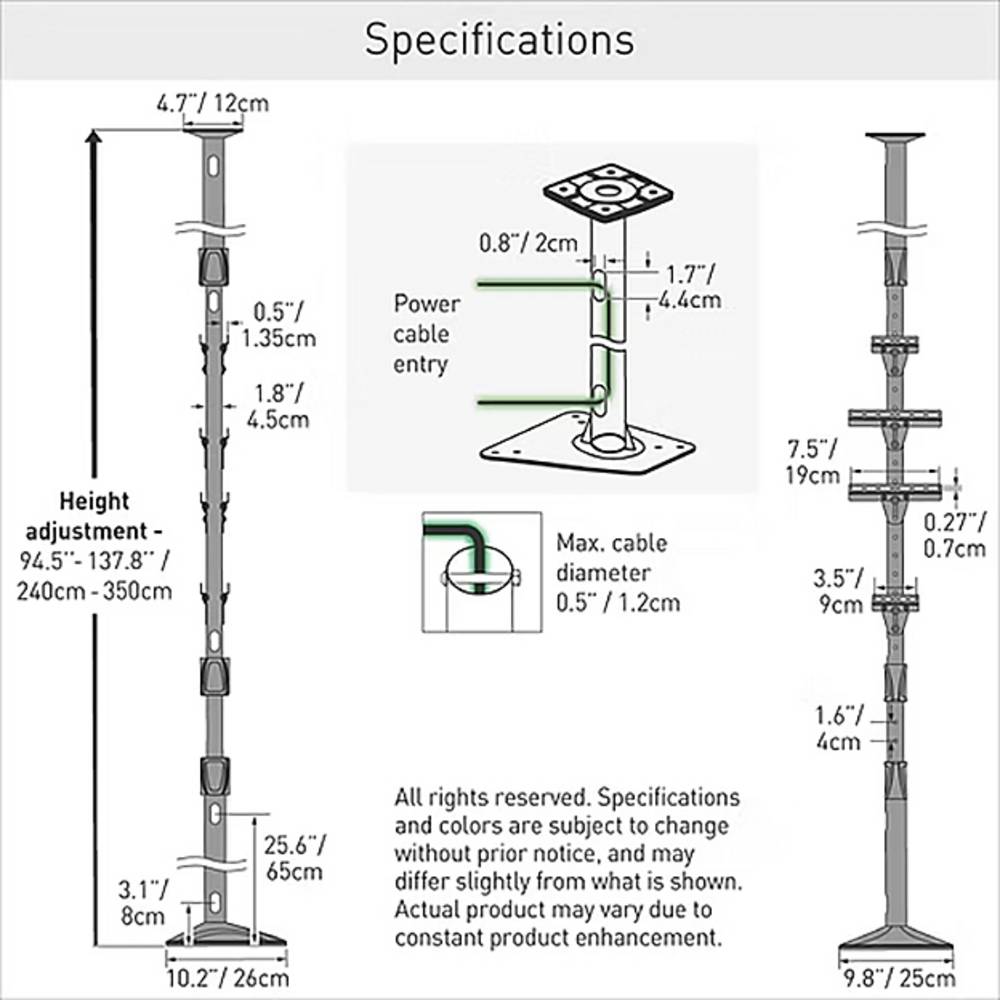 Specifications

4.7"/ 12cm

0.5"/ 1.35cm

1.8"/ 4.5cm

Height adjustment - 94.5"- 137.8" / 240cm - 350cm

25.6"/ 65cm

3.1"/ 8cm

10.2"/ 26cm

0.8"/ 2cm

1.7"/ 4.4cm

Power cable entry

Max. cable diameter 0.5" / 1.2cm

All rights reserved. Specifications and colors are subject to change without prior notice, and may differ slightly from what is shown. Actual product may vary due to constant product enhancement.

7.5"/ 19cm

0.27"/ 0.7cm

3.5"/ 9cm

1.6"/ 4cm

9.8"/ 25cm